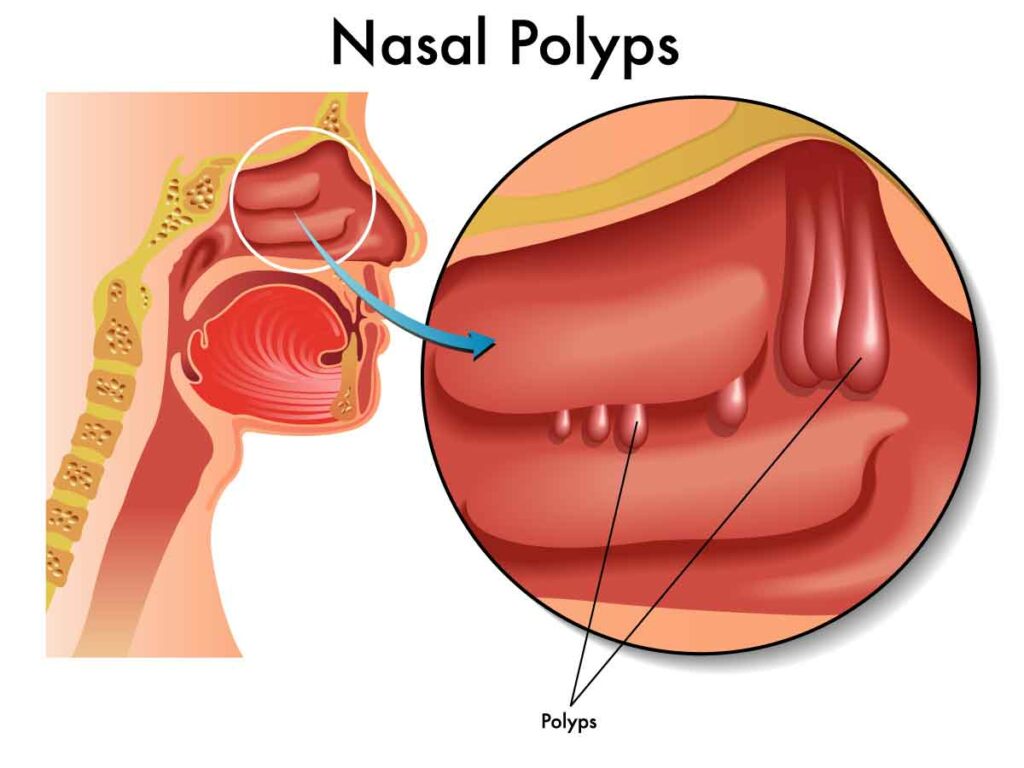 Nasal Polyps

Polyps